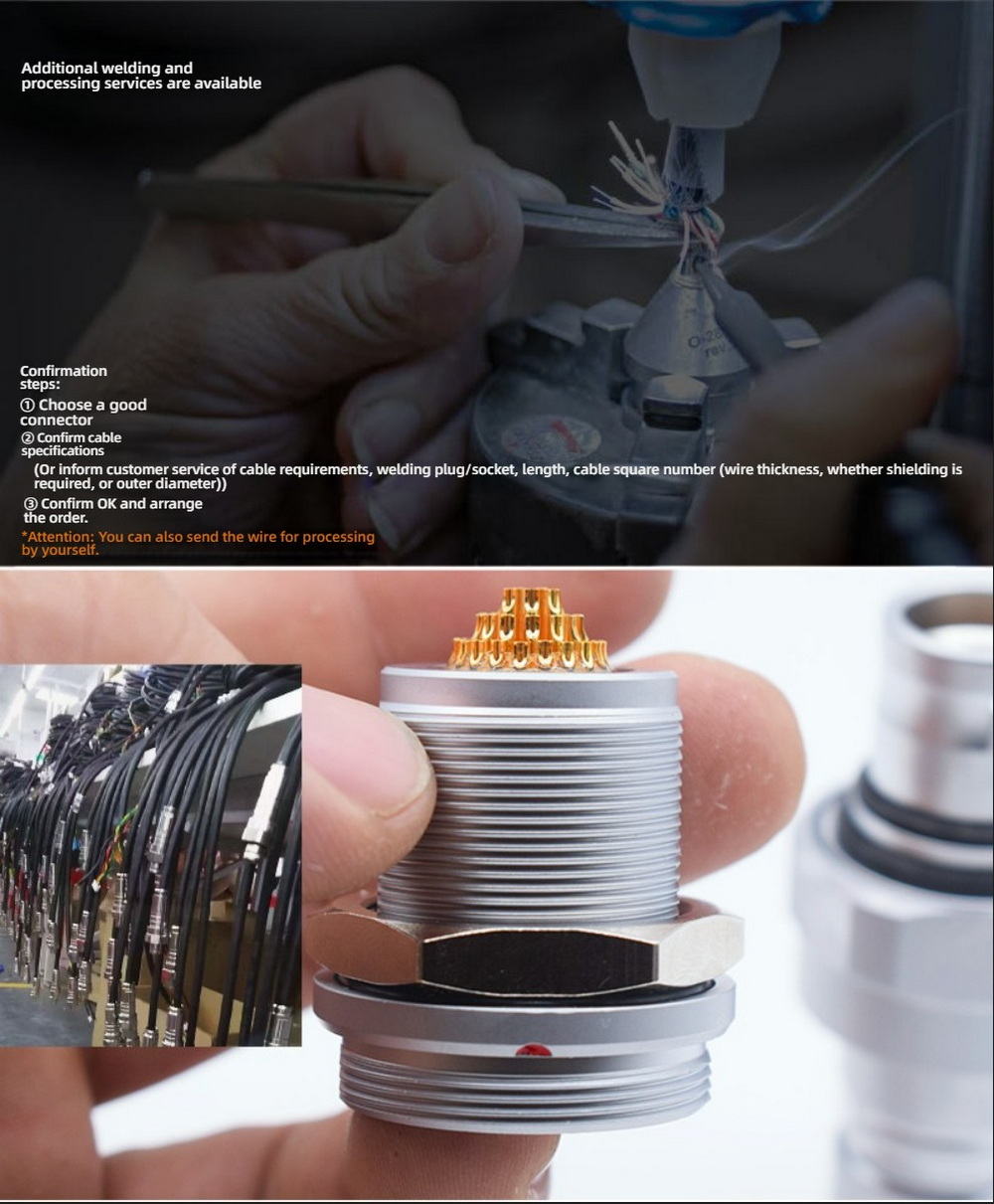 Additional welding and processing services are available

Confirmation steps:
① Choose a good connector
② Confirm cable specifications
(Or inform customer service of cable requirements, welding plug/socket, length, cable square number (wire thickness, whether shielding is required, or outer diameter))
③ Confirm OK and arrange the order.
*Attention: You can also send the wire for processing by yourself.