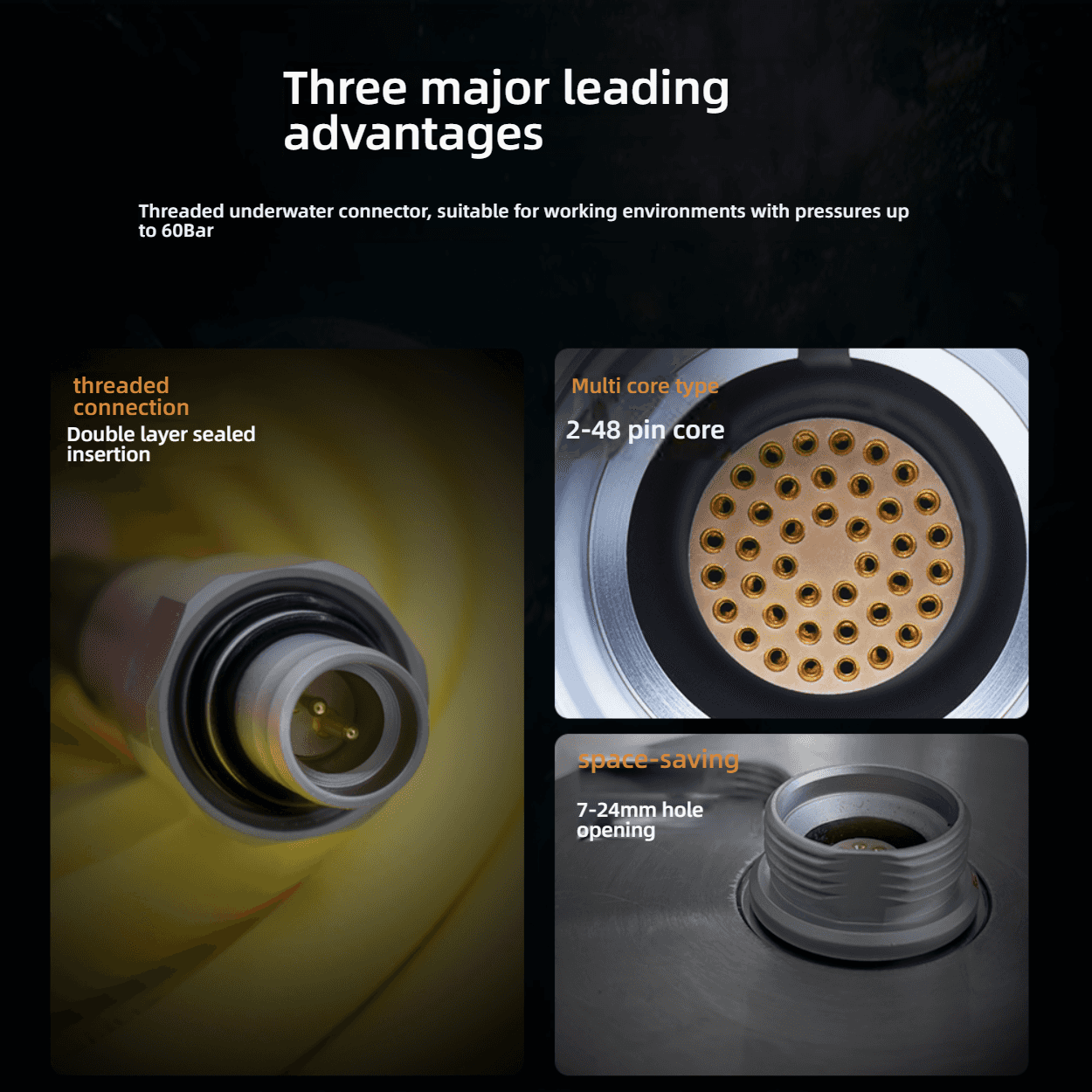 Three major leading advantages

Threaded underwater connector, suitable for working environments with pressures up to 60Bar

threaded connection

Double layer sealed insertion

Multi core type

2-48 pin core

space-saving

7-24mm hole opening