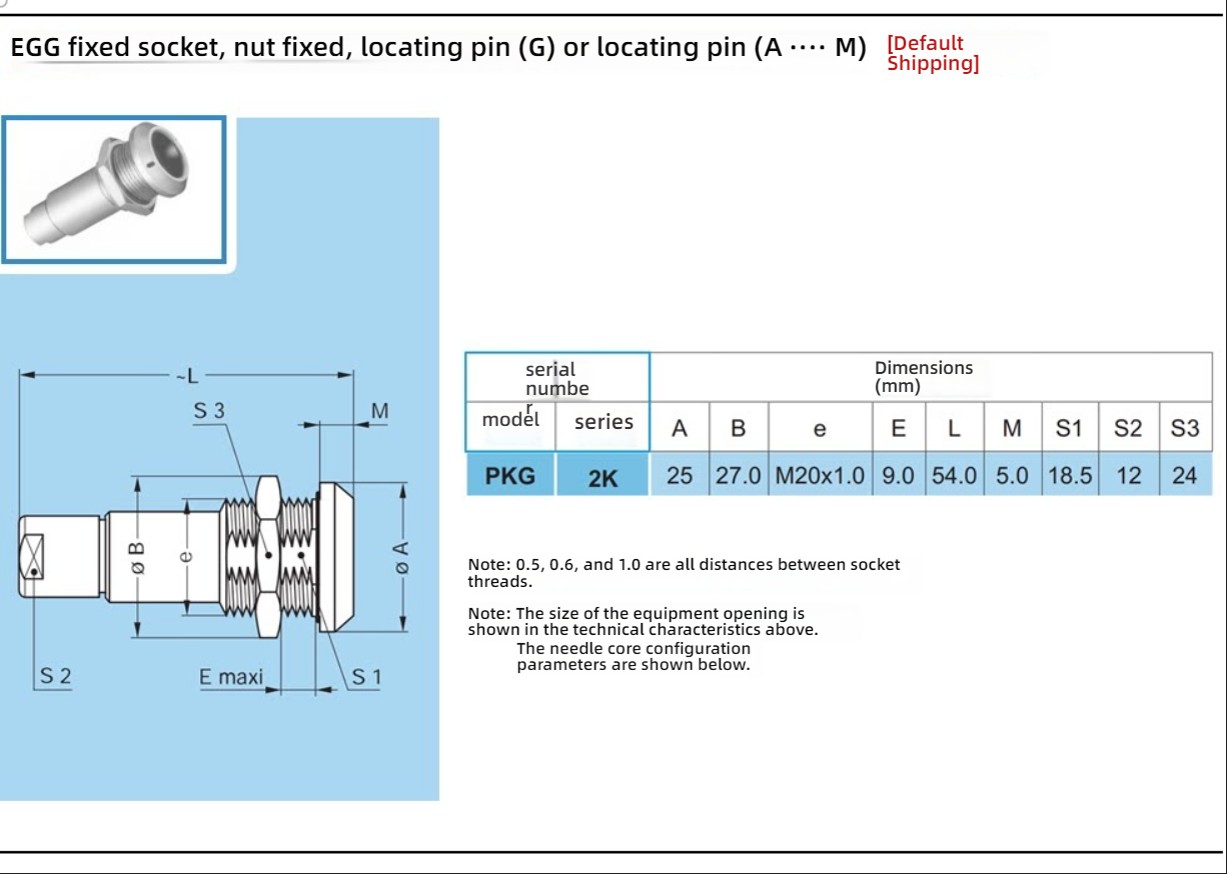 EGG fixed socket, nut fixed, locating pin (G) or locating pin (A ···· M) [Default Shipping]

~L
S 3
M
ø B
e
ø A
S 2
E maxi
S 1

| serial number | | Dimensions (mm) | | | | | | | | |
|---|---|---|---|---|---|---|---|---|---|---|
| model | series | A | B | e | E | L | M | S1 | S2 | S3 |
| PKG | 2K | 25 | 27.0 | M20x1.0 | 9.0 | 54.0 | 5.0 | 18.5 | 12 | 24 |

Note: 0.5, 0.6, and 1.0 are all distances between socket threads.

Note: The size of the equipment opening is shown in the technical characteristics above. The needle core configuration parameters are shown below.