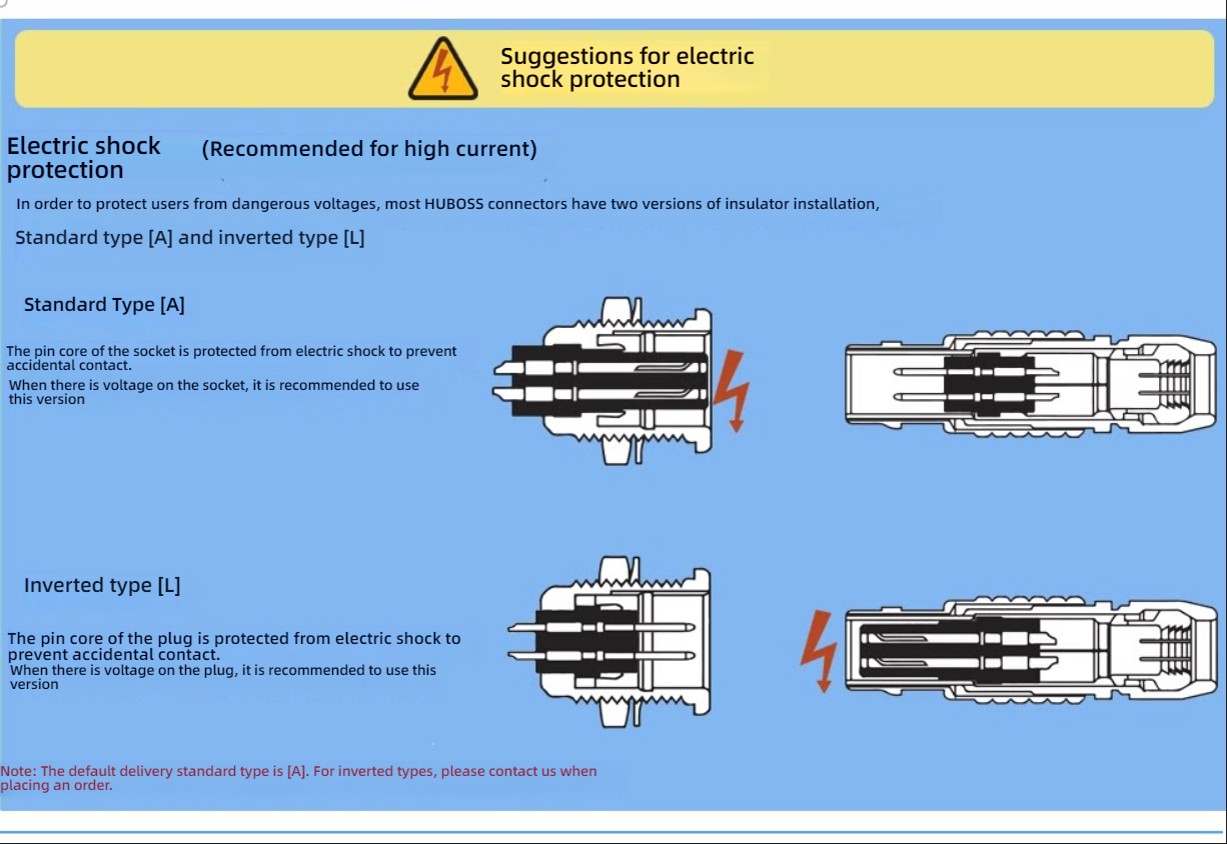 Suggestions for electric shock protection

Electric shock protection (Recommended for high current)

In order to protect users from dangerous voltages, most HUBOSS connectors have two versions of insulator installation,

Standard type [A] and inverted type [L]

Standard Type [A]

The pin core of the socket is protected from electric shock to prevent accidental contact.
When there is voltage on the socket, it is recommended to use this version

Inverted type [L]

The pin core of the plug is protected from electric shock to prevent accidental contact.
When there is voltage on the plug, it is recommended to use this version

Note: The default delivery standard type is [A]. For inverted types, please contact us when placing an order.