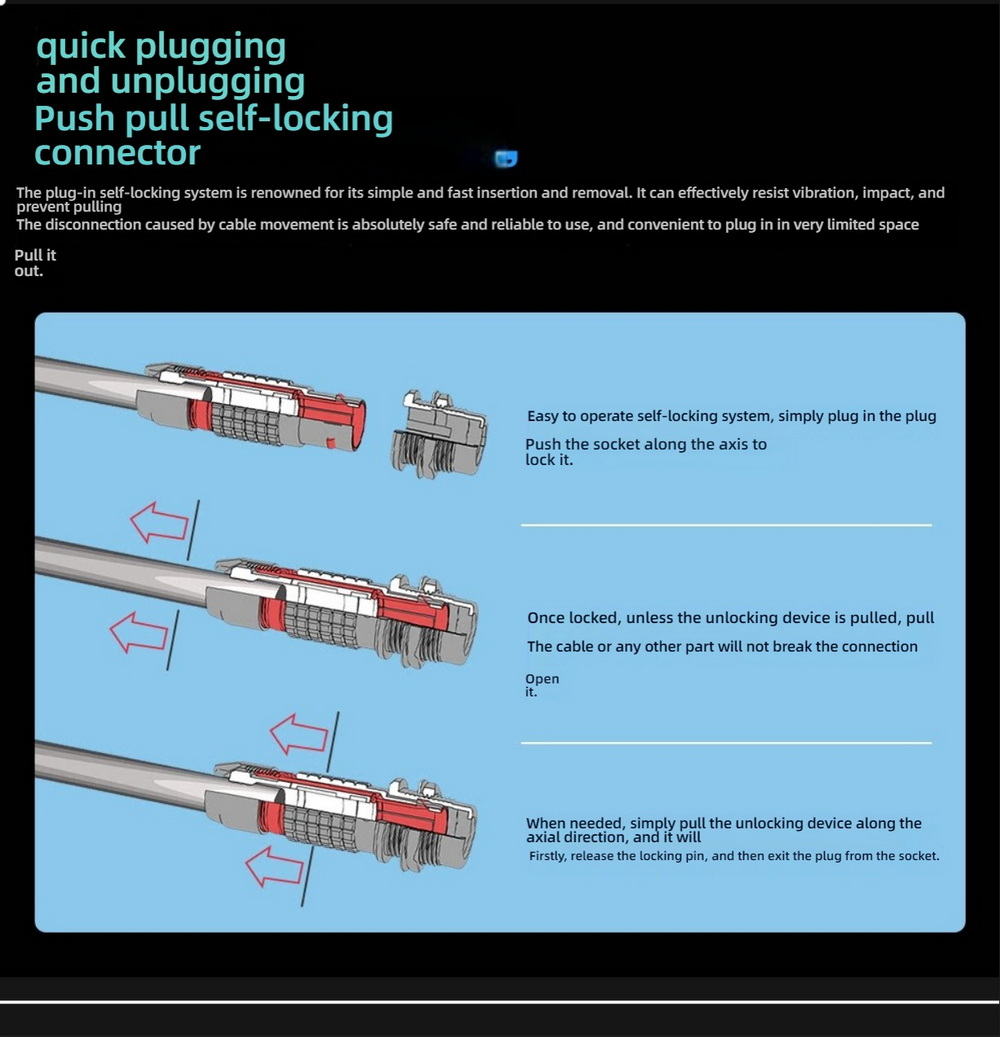 quick plugging and unplugging
Push pull self-locking connector

The plug-in self-locking system is renowned for its simple and fast insertion and removal. It can effectively resist vibration, impact, and prevent pulling
The disconnection caused by cable movement is absolutely safe and reliable to use, and convenient to plug in in very limited space

Pull it out.

Easy to operate self-locking system, simply plug in the plug
Push the socket along the axis to lock it.

Once locked, unless the unlocking device is pulled, pull
The cable or any other part will not break the connection

Open it.

When needed, simply pull the unlocking device along the axial direction, and it will
Firstly, release the locking pin, and then exit the plug from the socket.