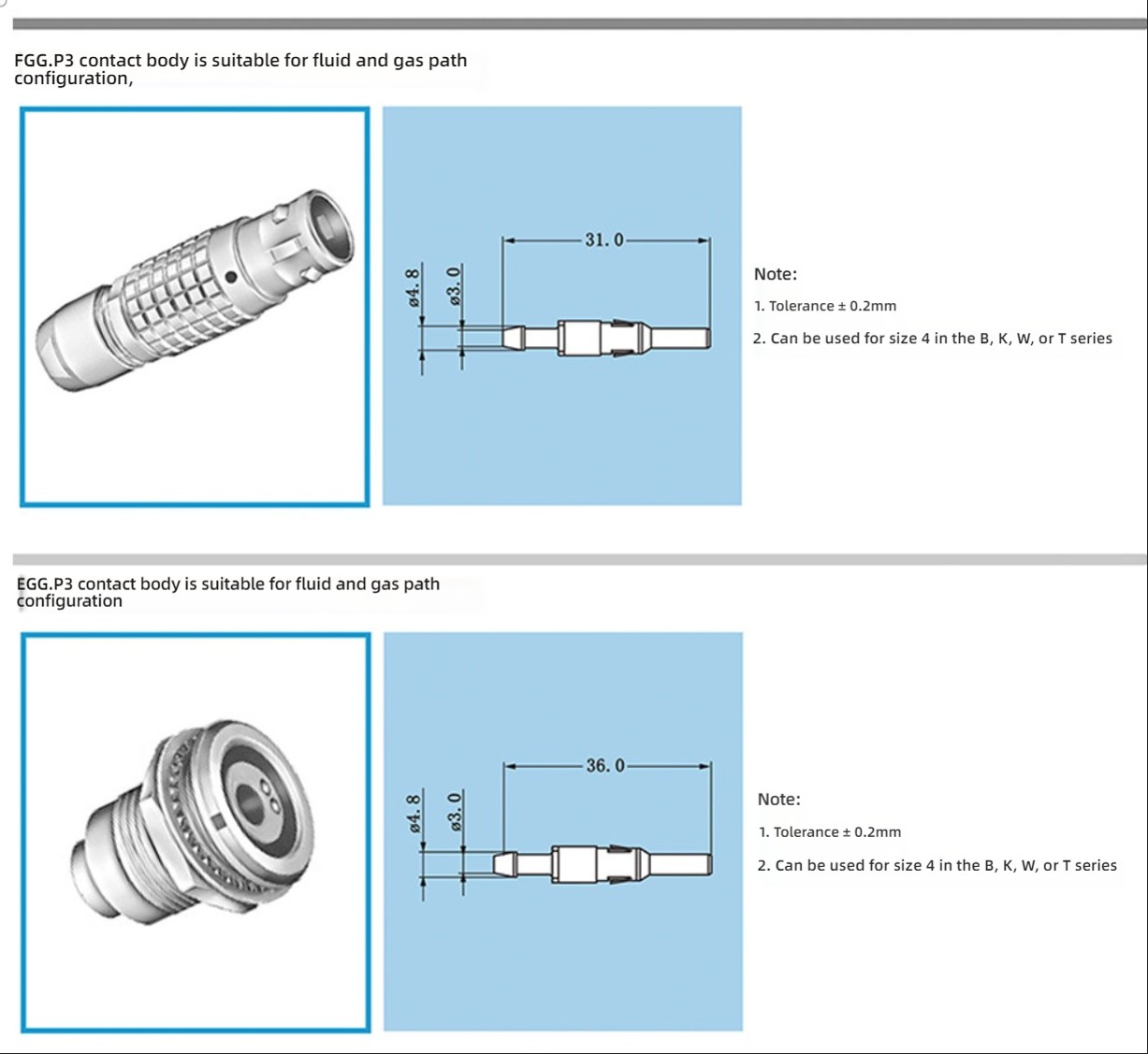 FGG.P3 contact body is suitable for fluid and gas path configuration,

31.0

ø4.8

ø3.0

Note:

1. Tolerance ± 0.2mm

2. Can be used for size 4 in the B, K, W, or T series

EGG.P3 contact body is suitable for fluid and gas path configuration

36.0

ø4.8

ø3.0

Note:

1. Tolerance ± 0.2mm

2. Can be used for size 4 in the B, K, W, or T series