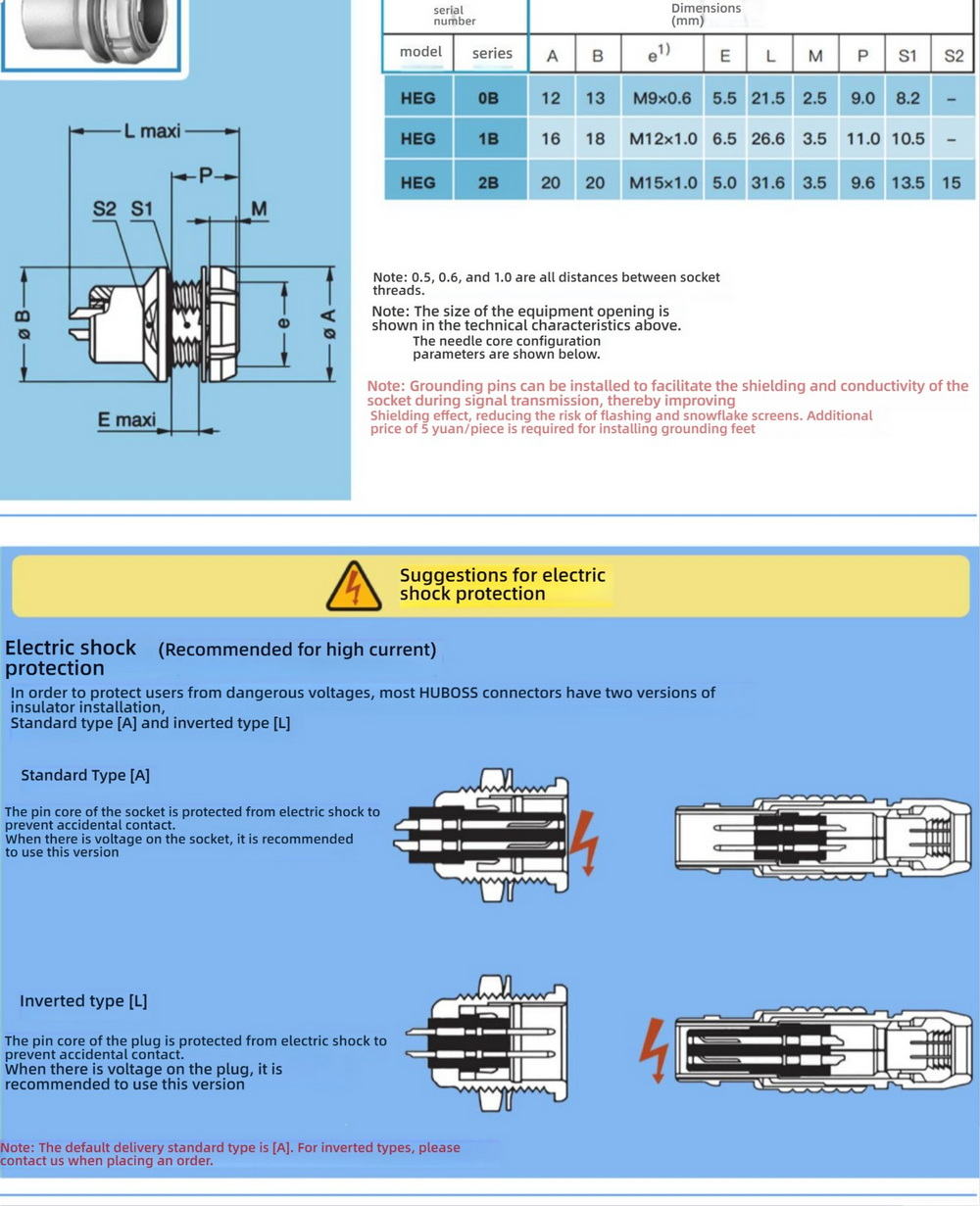 L maxi
P
S2 S1
M
ø B
e
ø A
E maxi

| serial number | | Dimensions (mm) | | | | | | | | |
|---|---|---|---|---|---|---|---|---|---|---|
| model | series | A | B | $e^{1)}$ | E | L | M | P | S1 | S2 |
| HEG | 0B | 12 | 13 | M9×0.6 | 5.5 | 21.5 | 2.5 | 9.0 | 8.2 | – |
| HEG | 1B | 16 | 18 | M12×1.0 | 6.5 | 26.6 | 3.5 | 11.0 | 10.5 | – |
| HEG | 2B | 20 | 20 | M15×1.0 | 5.0 | 31.6 | 3.5 | 9.6 | 13.5 | 15 |

Note: 0.5, 0.6, and 1.0 are all distances between socket threads.
Note: The size of the equipment opening is shown in the technical characteristics above.
The needle core configuration parameters are shown below.

Note: Grounding pins can be installed to facilitate the shielding and conductivity of the socket during signal transmission, thereby improving
Shielding effect, reducing the risk of flashing and snowflake screens. Additional price of 5 yuan/piece is required for installing grounding feet

Suggestions for electric shock protection

Electric shock protection (Recommended for high current)
In order to protect users from dangerous voltages, most HUBOSS connectors have two versions of insulator installation,
Standard type [A] and inverted type [L]

Standard Type [A]
The pin core of the socket is protected from electric shock to prevent accidental contact.
When there is voltage on the socket, it is recommended to use this version

Inverted type [L]
The pin core of the plug is protected from electric shock to prevent accidental contact.
When there is voltage on the plug, it is recommended to use this version

Note: The default delivery standard type is [A]. For inverted types, please contact us when placing an order.