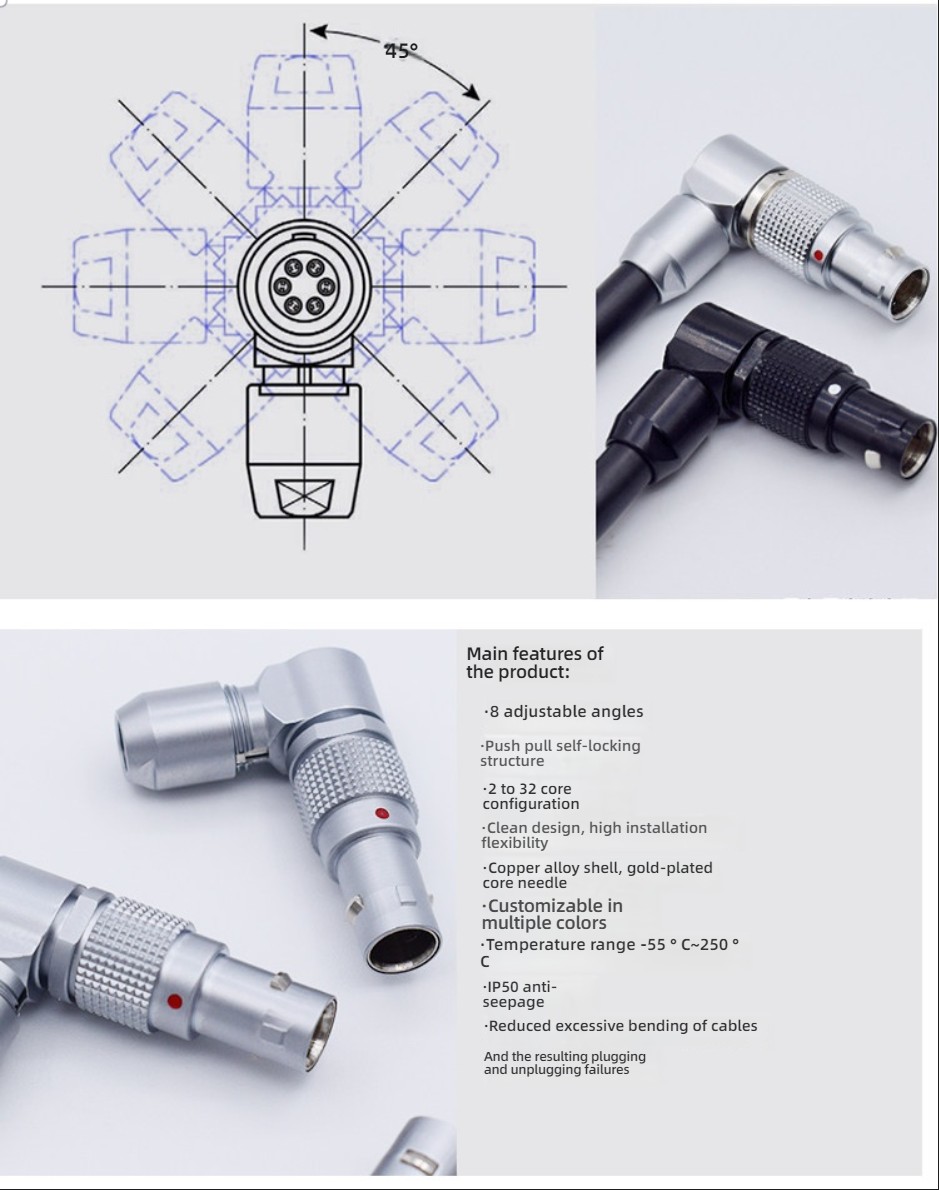 45°

Main features of the product:

·8 adjustable angles

·Push pull self-locking structure

·2 to 32 core configuration

·Clean design, high installation flexibility

·Copper alloy shell, gold-plated core needle

·Customizable in multiple colors

·Temperature range -55 ° C~250 ° C

·IP50 anti-seepage

·Reduced excessive bending of cables

And the resulting plugging and unplugging failures