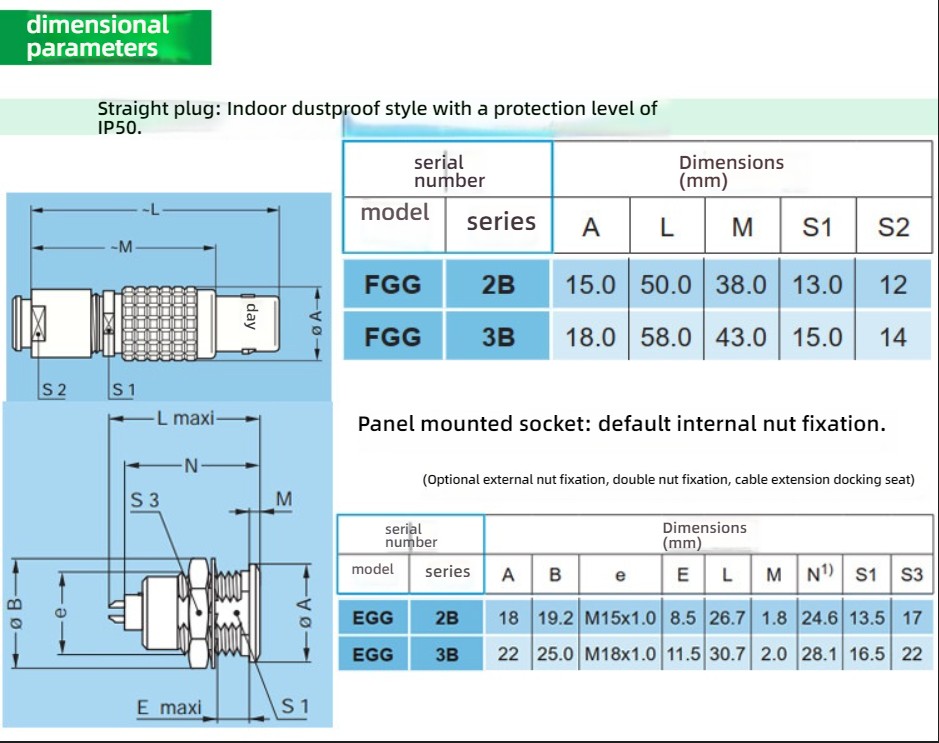 dimensional parameters

Straight plug: Indoor dustproof style with a protection level of IP50.

~L
~M
day
ø A
S 2
S 1

| serial number | | Dimensions (mm) | | | | |
|---|---|---|---|---|---|---|
| model | series | A | L | M | S1 | S2 |
| FGG | 2B | 15.0 | 50.0 | 38.0 | 13.0 | 12 |
| FGG | 3B | 18.0 | 58.0 | 43.0 | 15.0 | 14 |

L maxi
N
S 3
M
ø B
e
ø A
E maxi
S 1

Panel mounted socket: default internal nut fixation.

(Optional external nut fixation, double nut fixation, cable extension docking seat)

| serial number | | Dimensions (mm) | | | | | | | | |
|---|---|---|---|---|---|---|---|---|---|---|
| model | series | A | B | e | E | L | M | N$^{1)}$ | S1 | S3 |
| EGG | 2B | 18 | 19.2 | M15x1.0 | 8.5 | 26.7 | 1.8 | 24.6 | 13.5 | 17 |
| EGG | 3B | 22 | 25.0 | M18x1.0 | 11.5 | 30.7 | 2.0 | 28.1 | 16.5 | 22 |