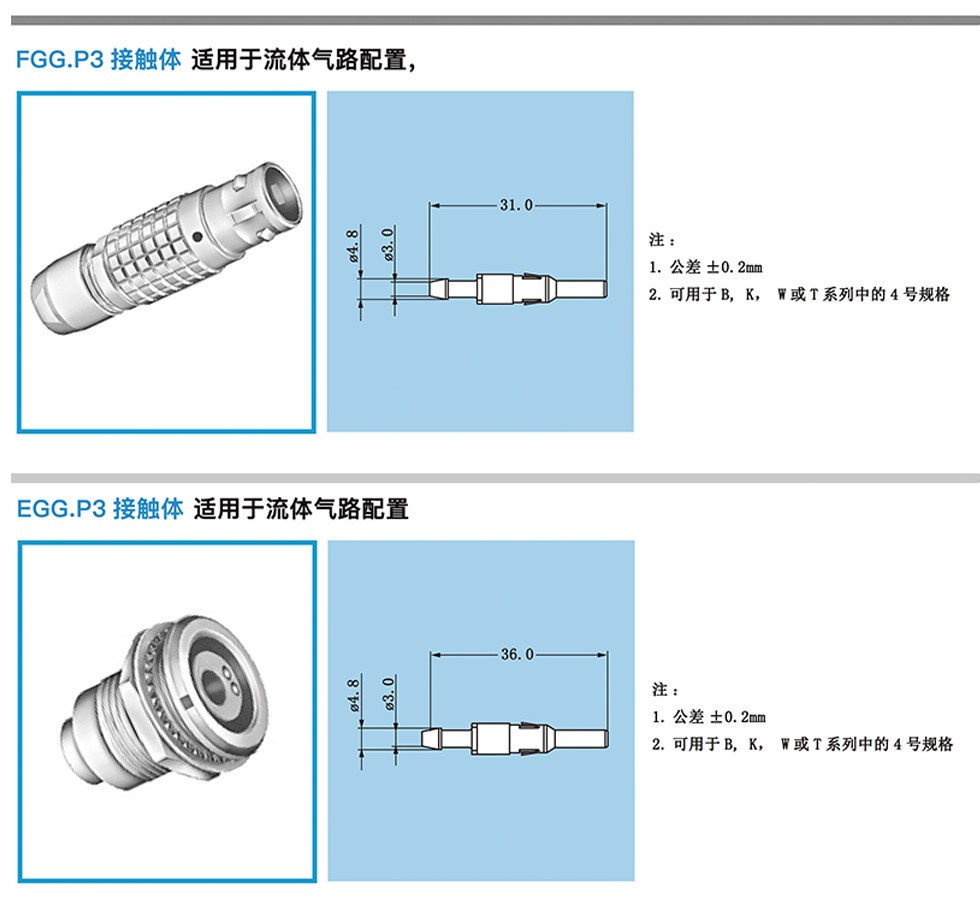 FGG.P3 接触体 适用于流体气路配置,

31.0

ø4.8

ø3.0

注:

1. 公差 ±0.2mm

2. 可用于 B, K, W 或 T 系列中的 4 号规格

EGG.P3 接触体 适用于流体气路配置

36.0

ø4.8

ø3.0

注:

1. 公差 ±0.2mm

2. 可用于 B, K, W 或 T 系列中的 4 号规格