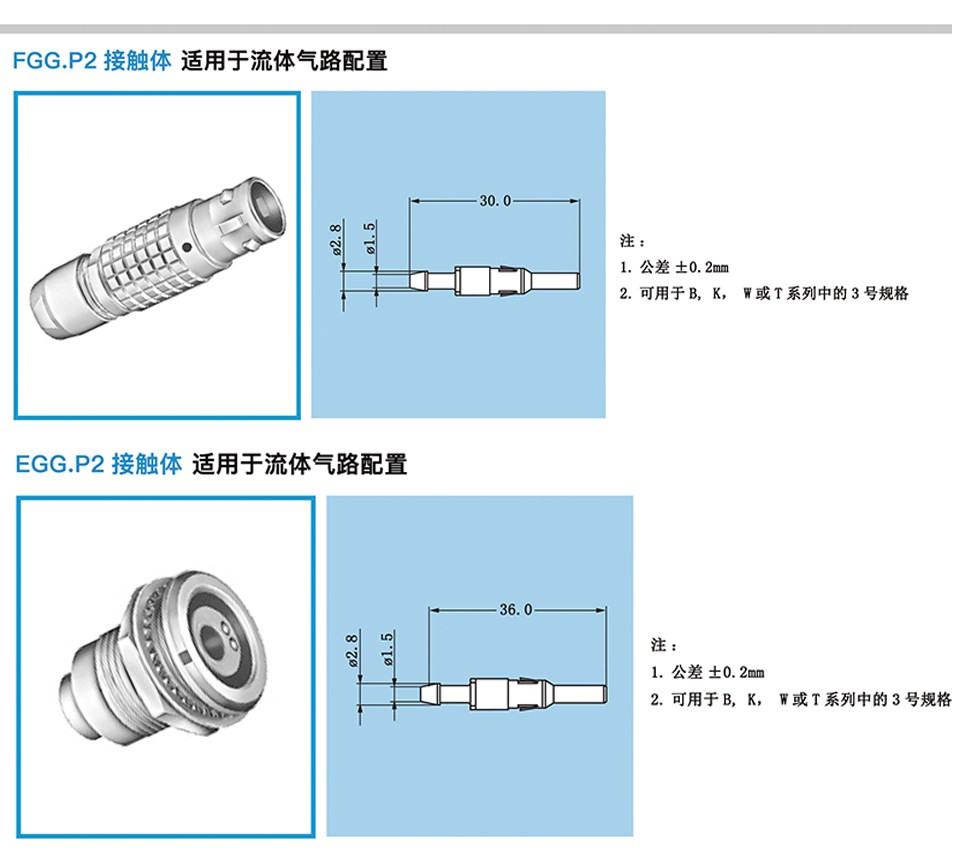 FGG.P2 接触体 适用于流体气路配置

30.0

ø2.8

ø1.5

注：

1. 公差 ±0.2mm

2. 可用于 B, K, W 或 T 系列中的 3 号规格

EGG.P2 接触体 适用于流体气路配置

36.0

ø2.8

ø1.5

注：

1. 公差 ±0.2mm

2. 可用于 B, K, W 或 T 系列中的 3 号规格