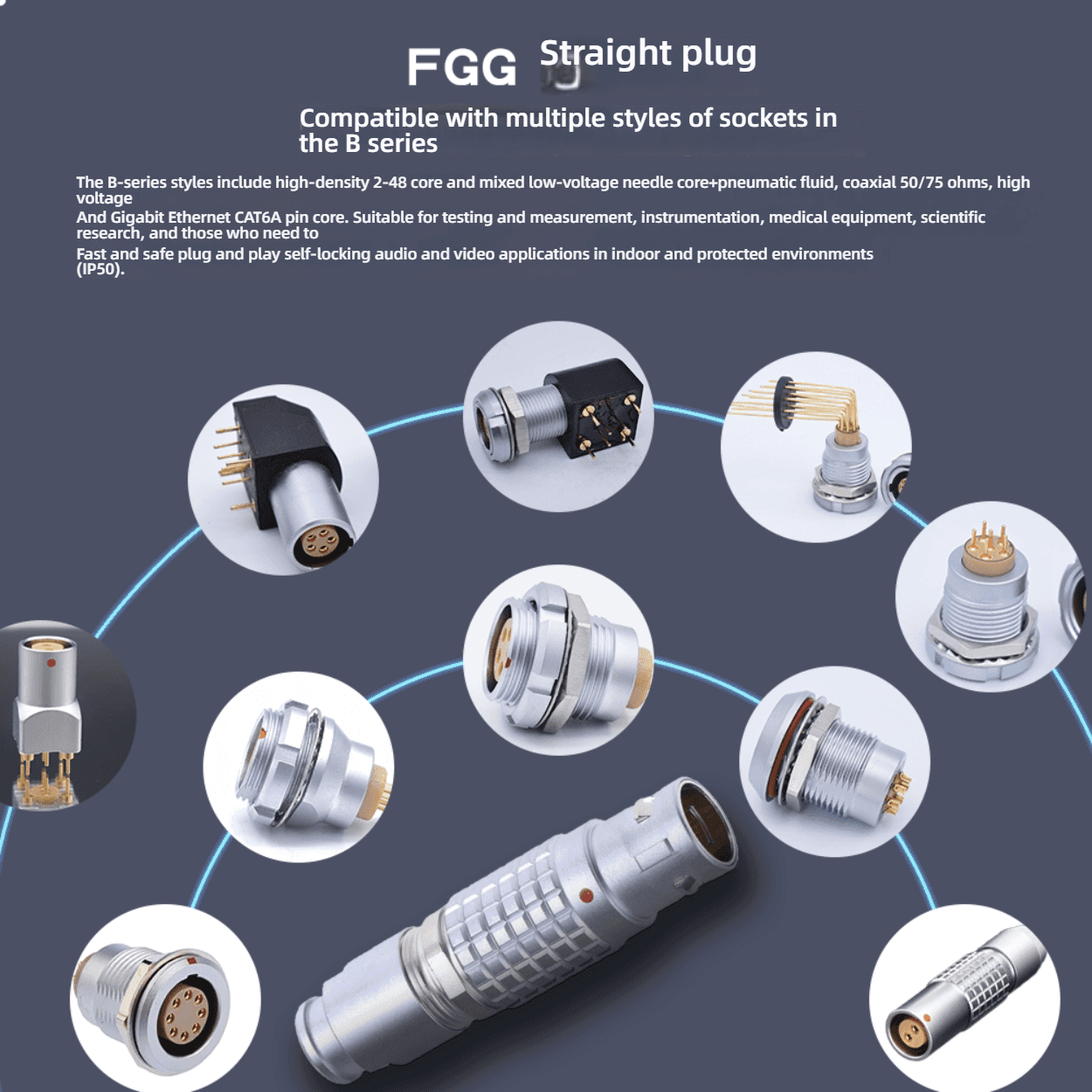 FGG Straight plug

Compatible with multiple styles of sockets in the B series

The B-series styles include high-density 2-48 core and mixed low-voltage needle core+pneumatic fluid, coaxial 50/75 ohms, high voltage
And Gigabit Ethernet CAT6A pin core. Suitable for testing and measurement, instrumentation, medical equipment, scientific research, and those who need to
Fast and safe plug and play self-locking audio and video applications in indoor and protected environments (IP50).